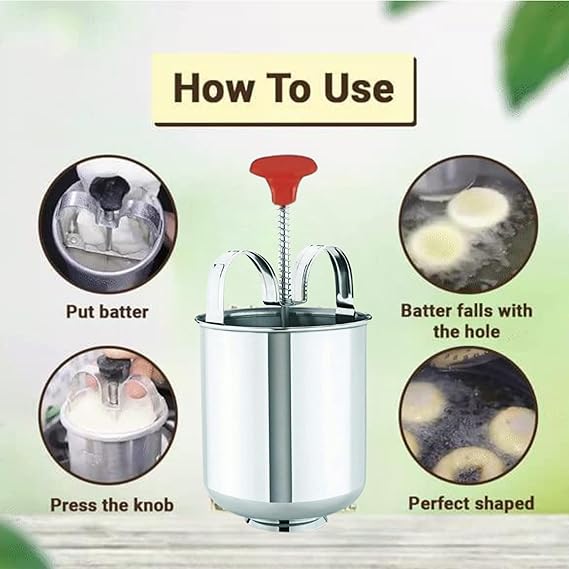 How To Use

Put batter

Press the knob

Batter falls with the hole

Perfect shaped